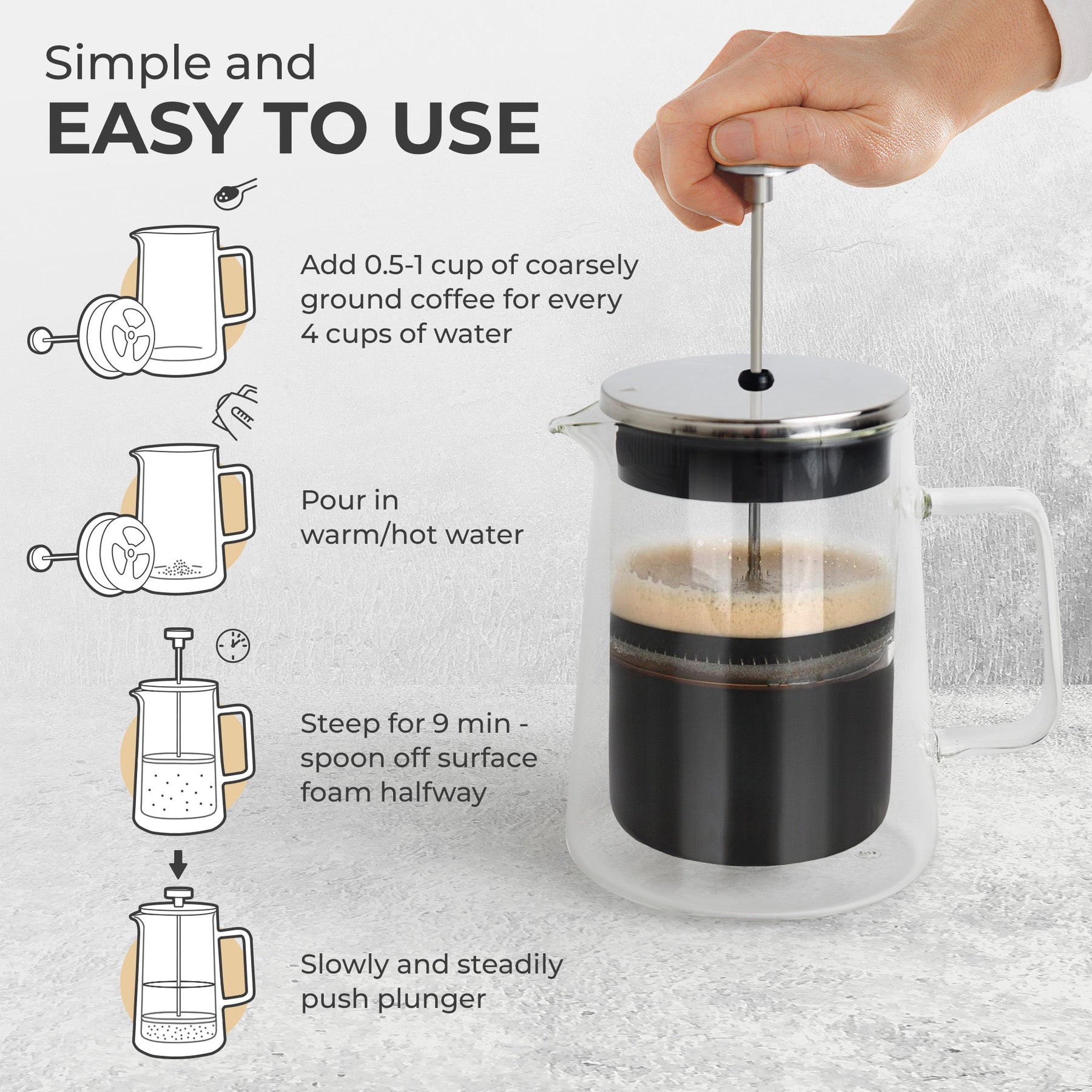 Simple and
EASY TO USE

Add 0.5-1 cup of coarsely ground coffee for every 4 cups of water

Pour in warm/hot water

Steep for 9 min - spoon off surface foam halfway

Slowly and steadily push plunger