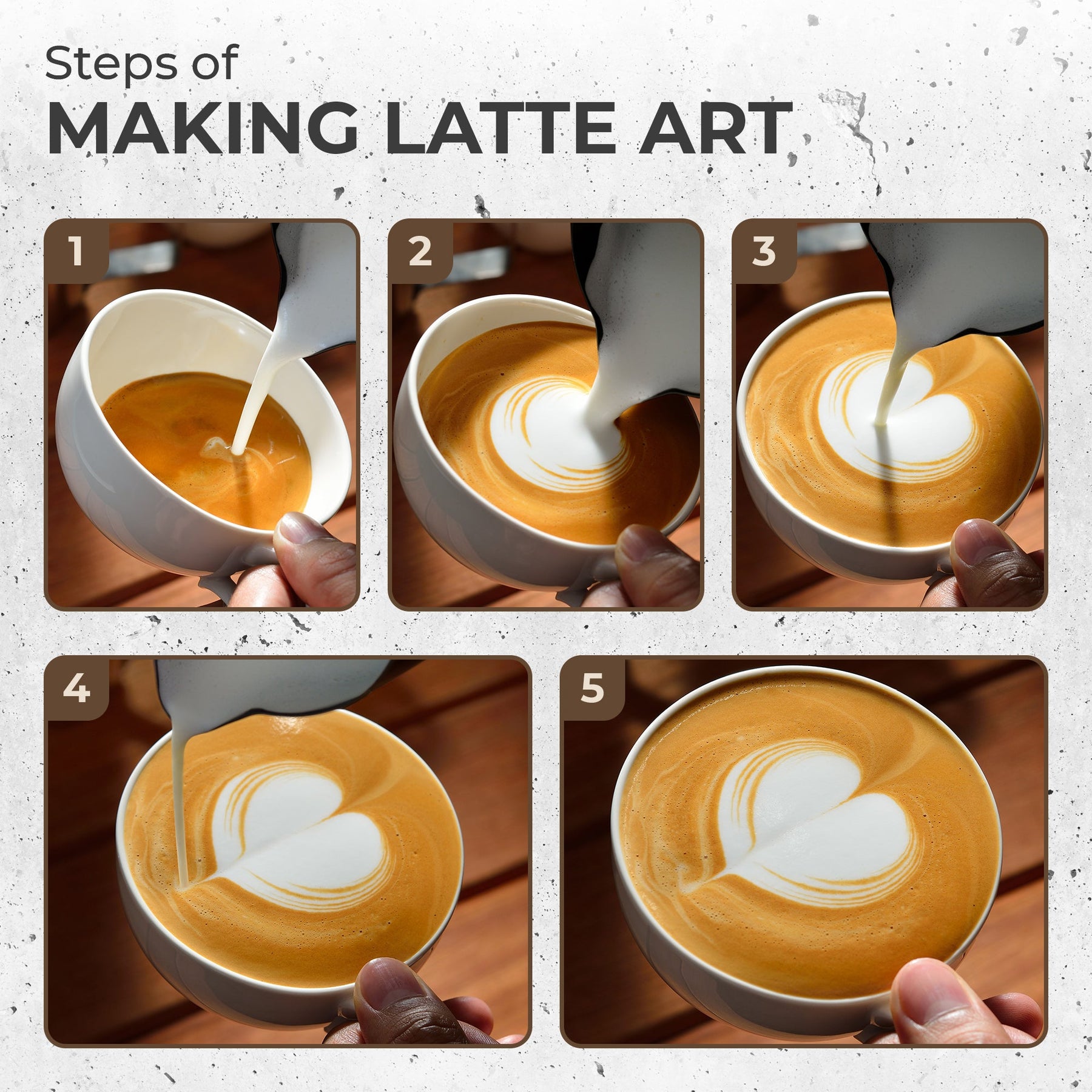 Steps of
MAKING LATTE ART

1

2

3

4

5