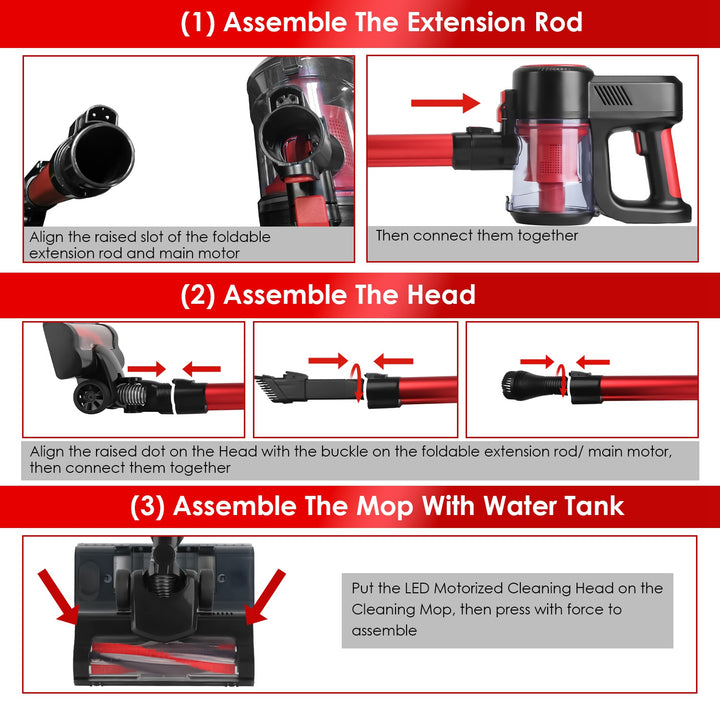 (1) Assemble The Extension Rod

Align the raised slot of the foldable extension rod and main motor

Then connect them together

(2) Assemble The Head

Align the raised dot on the Head with the buckle on the foldable extension rod/ main motor, then connect them together

(3) Assemble The Mop With Water Tank

Put the LED Motorized Cleaning Head on the Cleaning Mop, then press with force to assemble