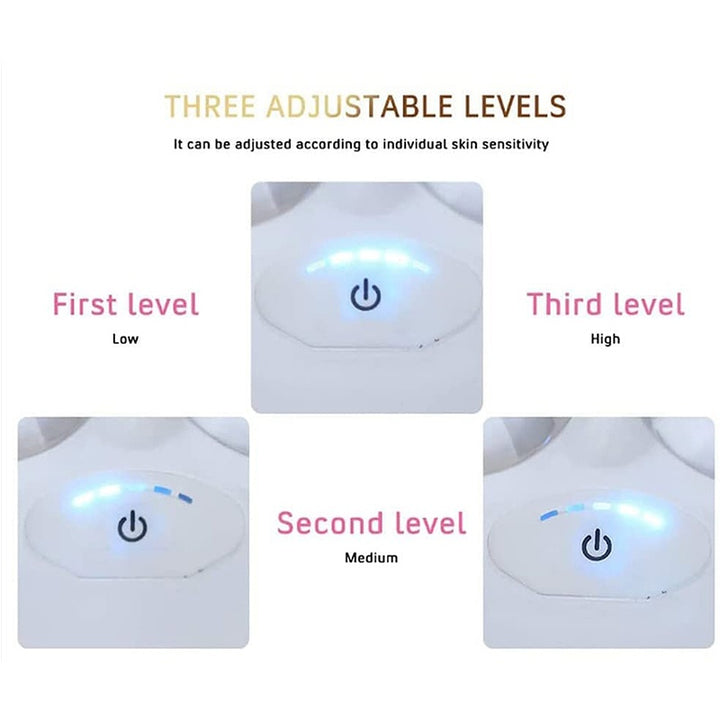 THREE ADJUSTABLE LEVELS

It can be adjusted according to individual skin sensitivity

First level

Low

Third level

High

Second level

Medium